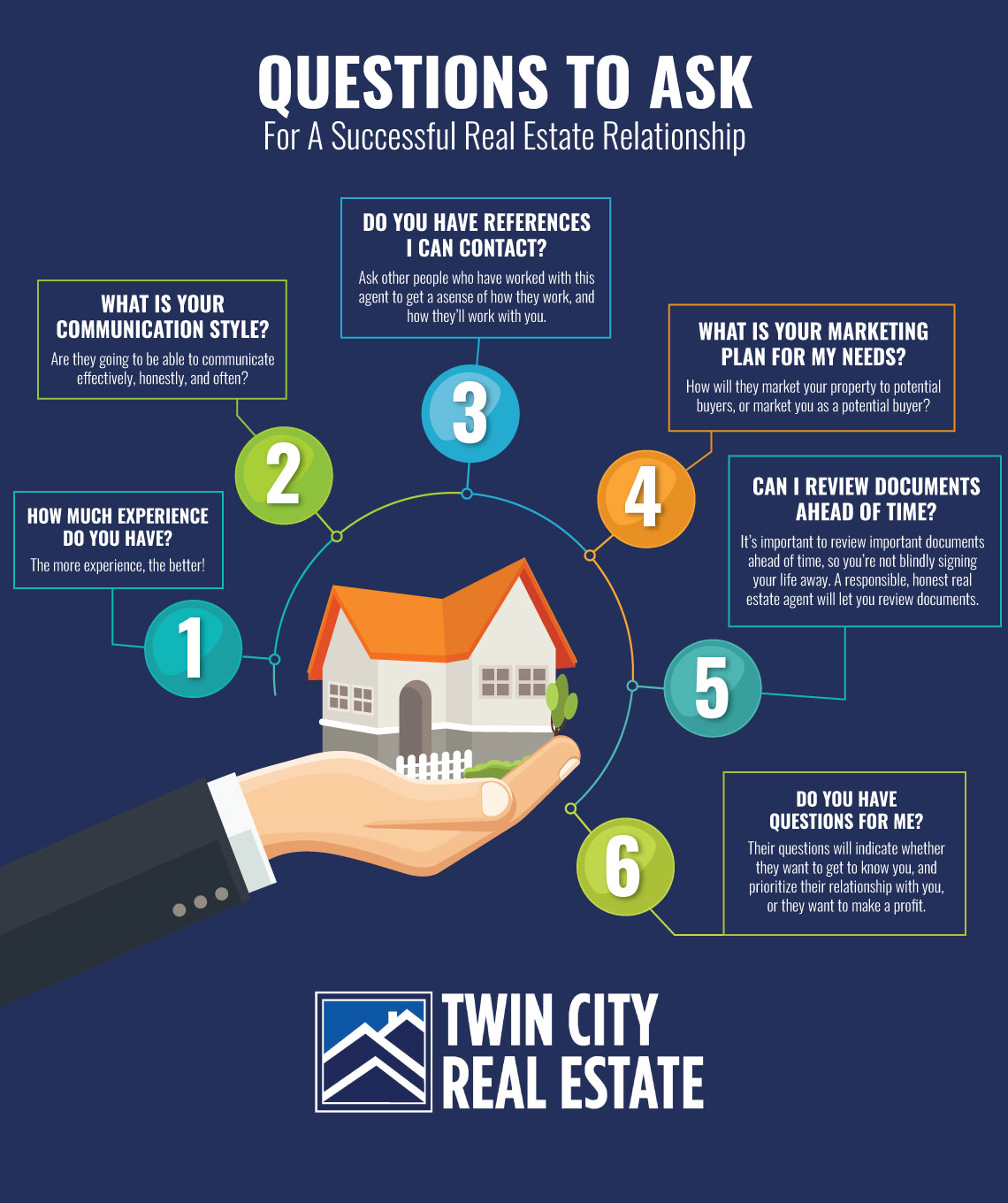 QUESTIONS TO ASK
For A Successful Real Estate Relationship

HOW MUCH EXPERIENCE DO YOU HAVE?
The more experience, the better!

1

WHAT IS YOUR COMMUNICATION STYLE?
Are they going to be able to communicate effectively, honestly, and often?

2

DO YOU HAVE REFERENCES I CAN CONTACT?
Ask other people who have worked with this agent to get a asense of how they work, and how they'll work with you.

3

WHAT IS YOUR MARKETING PLAN FOR MY NEEDS?
How will they market your property to potential buyers, or market you as a potential buyer?

4

CAN I REVIEW DOCUMENTS AHEAD OF TIME?
It's important to review important documents ahead of time, so you're not blindly signing your life away. A responsible, honest real estate agent will let you review documents.

5

DO YOU HAVE QUESTIONS FOR ME?
Their questions will indicate whether they want to get to know you, and prioritize their relationship with you, or they want to make a profit.

6

TWIN CITY REAL ESTATE